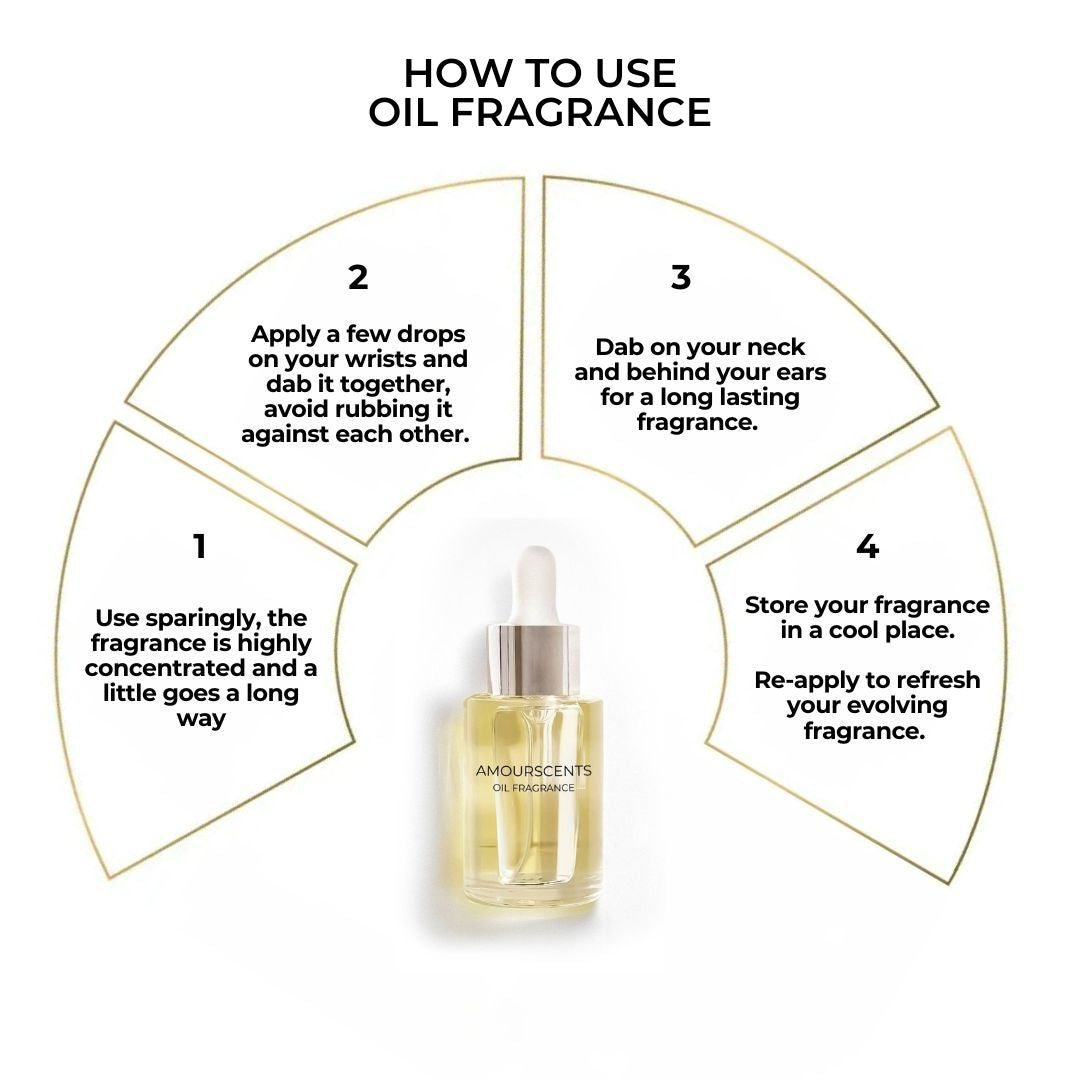 HOW TO USE
OIL FRAGRANCE

1

Use sparingly, the fragrance is highly concentrated and a little goes a long way

2

Apply a few drops on your wrists and dab it together, avoid rubbing it against each other.

3

Dab on your neck and behind your ears for a long lasting fragrance.

4

Store your fragrance in a cool place.

Re-apply to refresh your evolving fragrance.

AMOURSCENTS
OIL FRAGRANCE