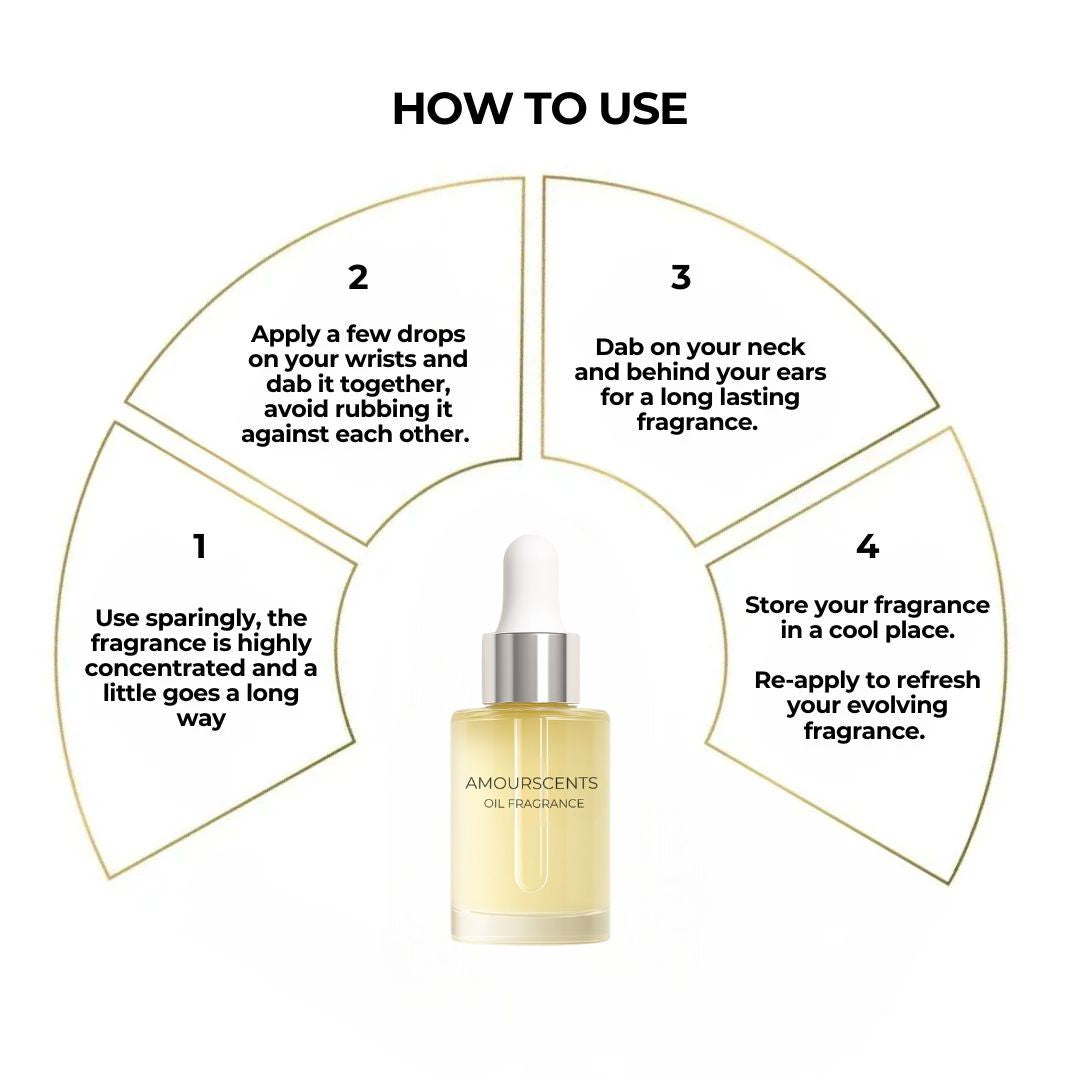 HOW TO USE

1

Use sparingly, the fragrance is highly concentrated and a little goes a long way

2

Apply a few drops on your wrists and dab it together, avoid rubbing it against each other.

3

Dab on your neck and behind your ears for a long lasting fragrance.

4

Store your fragrance in a cool place.

Re-apply to refresh your evolving fragrance.

AMOURSCENTS
OIL FRAGRANCE