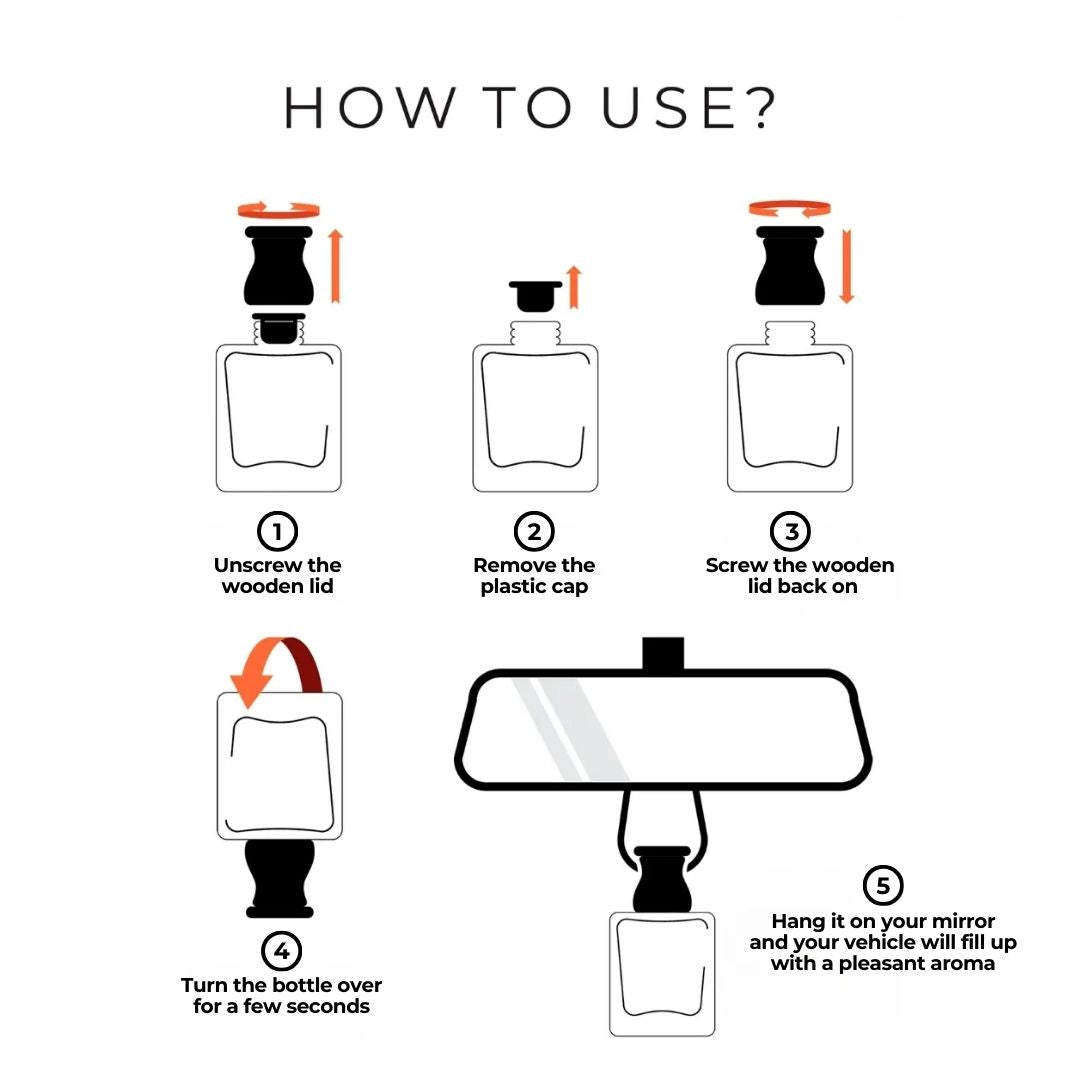 HOW TO USE?

1
Unscrew the wooden lid

2
Remove the plastic cap

3
Screw the wooden lid back on

4
Turn the bottle over for a few seconds

5
Hang it on your mirror and your vehicle will fill up with a pleasant aroma