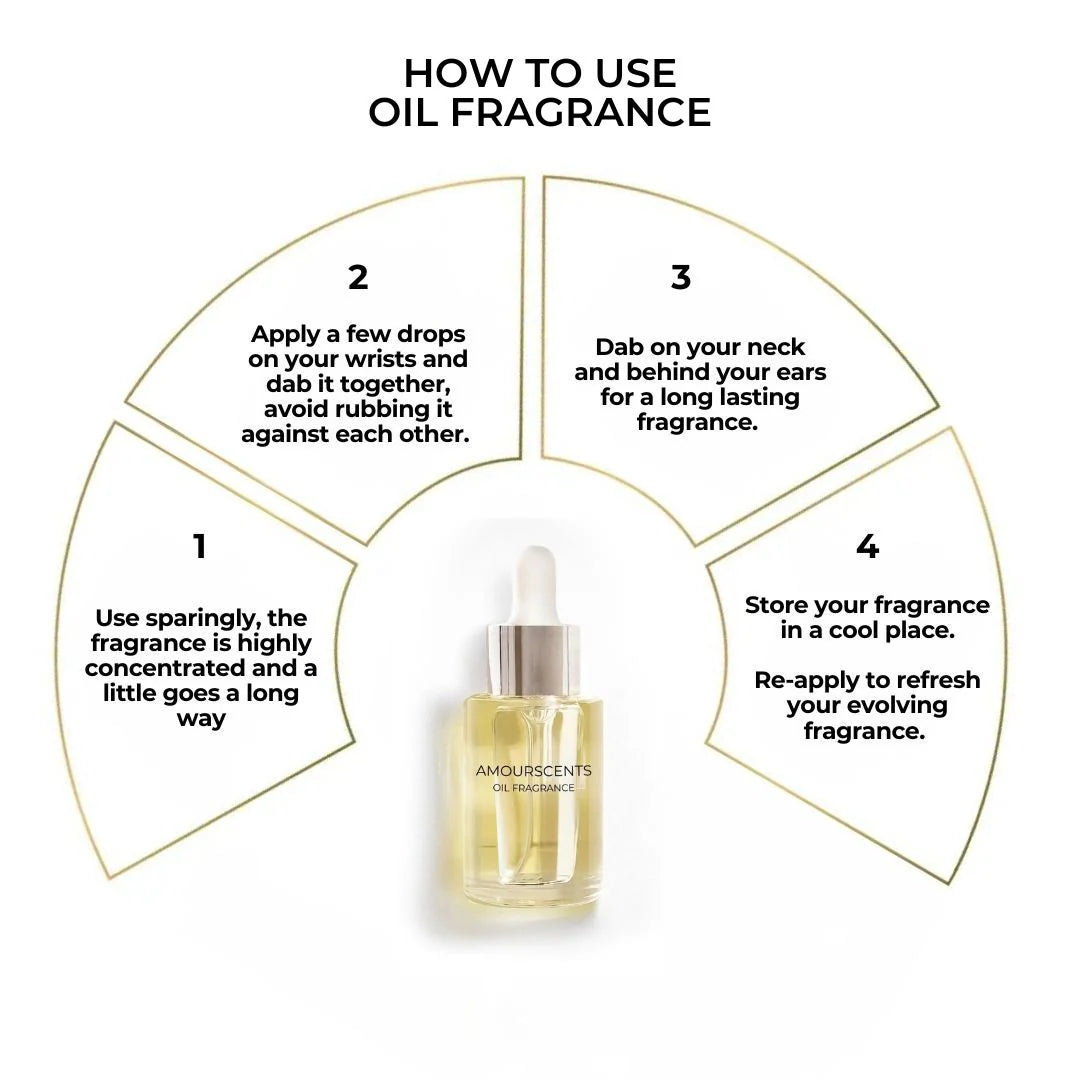 HOW TO USE
OIL FRAGRANCE

1

Use sparingly, the fragrance is highly concentrated and a little goes a long way

2

Apply a few drops on your wrists and dab it together, avoid rubbing it against each other.

3

Dab on your neck and behind your ears for a long lasting fragrance.

4

Store your fragrance in a cool place.

Re-apply to refresh your evolving fragrance.

AMOURSCENTS
OIL FRAGRANCE